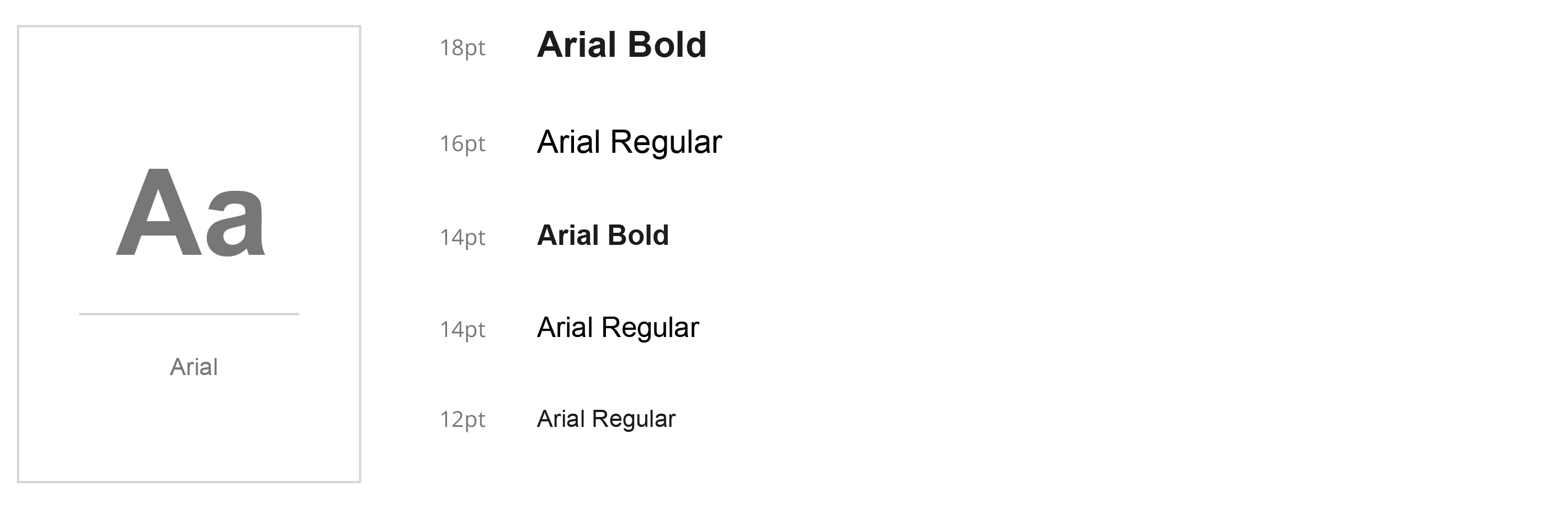 Aa

Arial

18pt Arial Bold

16pt Arial Regular

14pt Arial Bold

14pt Arial Regular

12pt Arial Regular